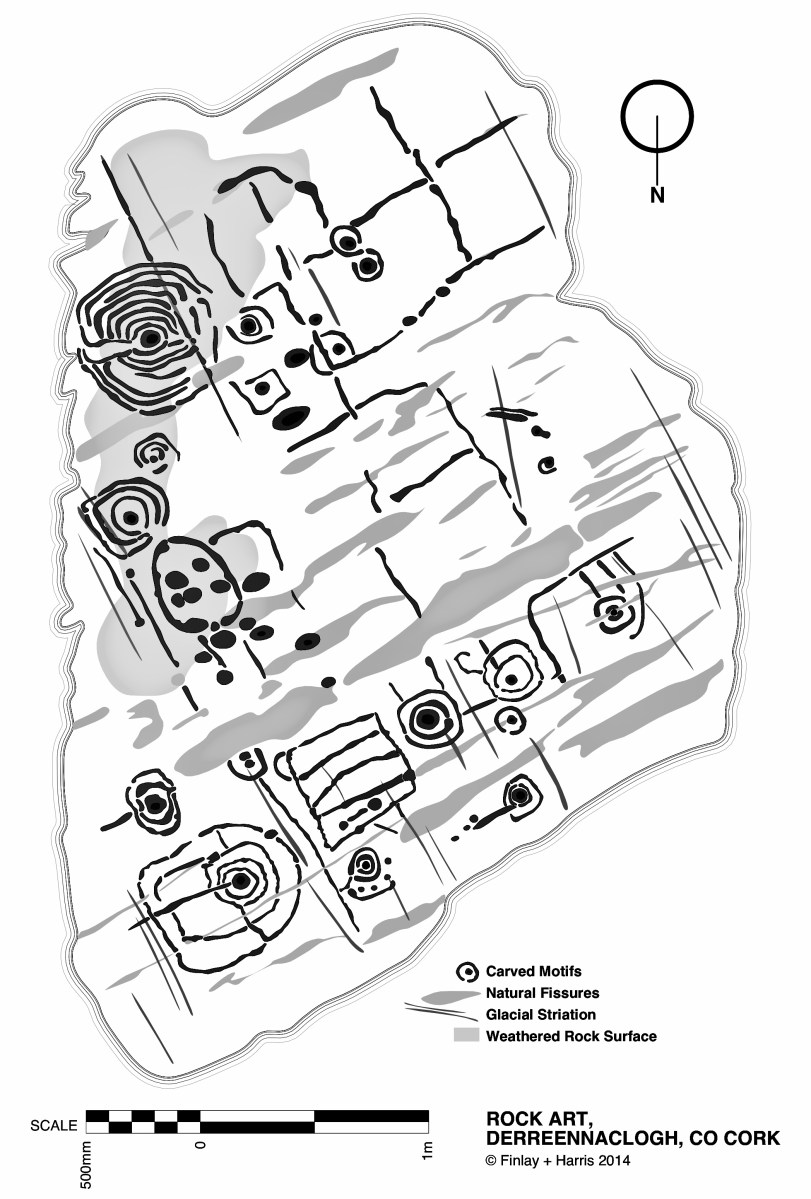 N

Carved Motifs
Natural Fissures
Glacial Striation
Weathered Rock Surface

SCALE
500mm
0
1m

ROCK ART,
DERREENNACLOGH, CO CORK
© Finlay + Harris 2014