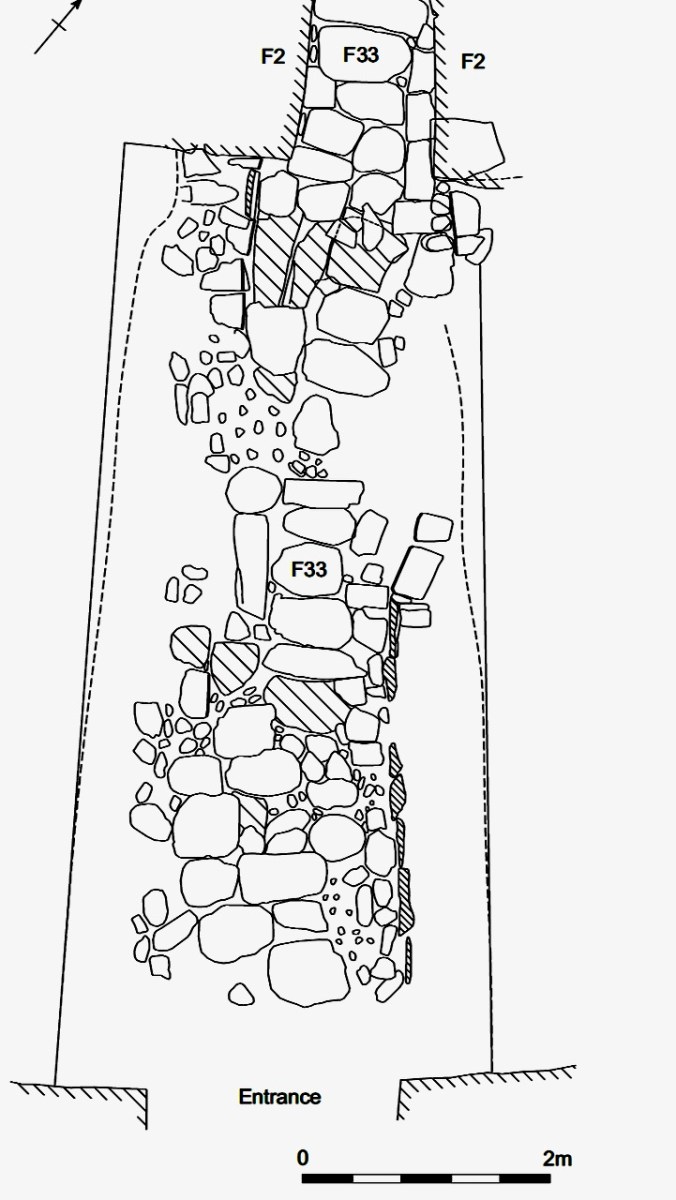 F2
F33
F2
F33
Entrance
0
2m